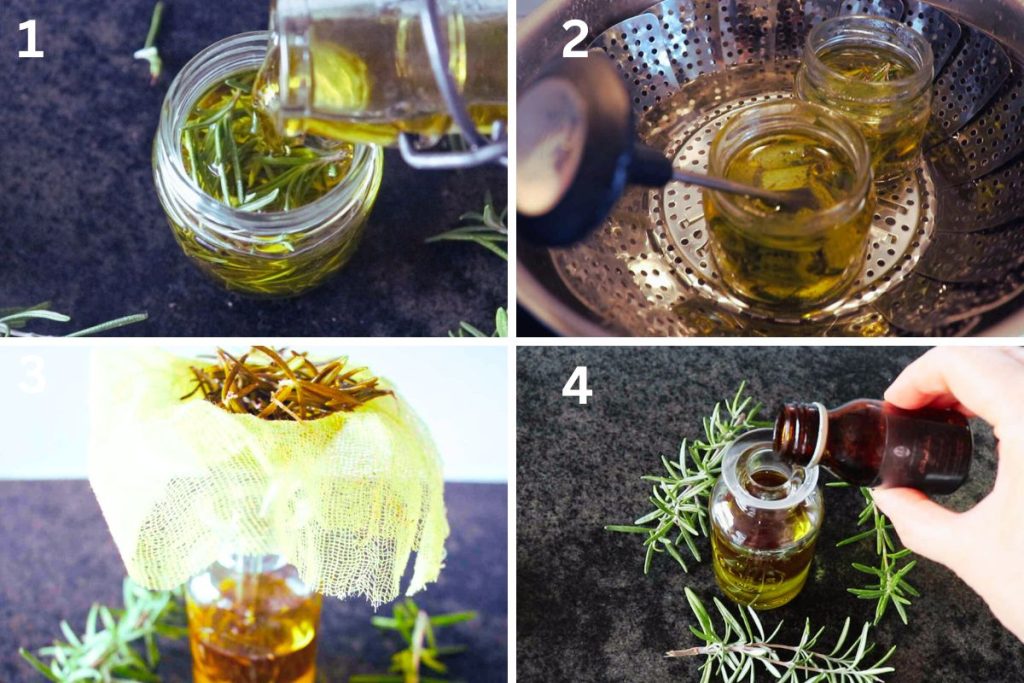 1
2
3
4